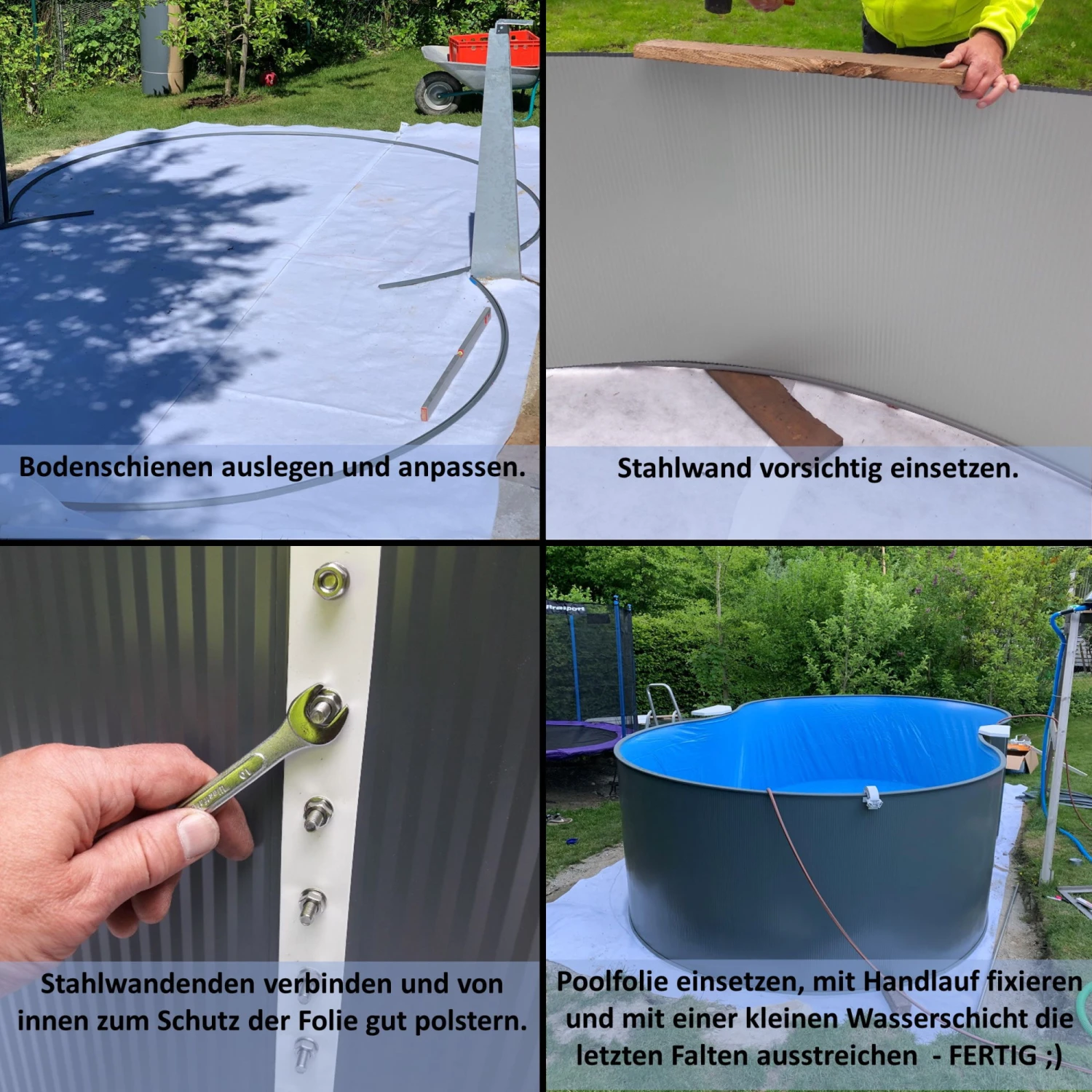 Bodenschienen auslegen und anpassen.

Stahlwand vorsichtig einsetzen.

Stahlwandenden verbinden und von innen zum Schutz der Folie gut polstern.

Poolfolie einsetzen, mit Handlauf fixieren und mit einer kleinen Wasserschicht die letzten Falten ausstreichen - FERTIG ;)