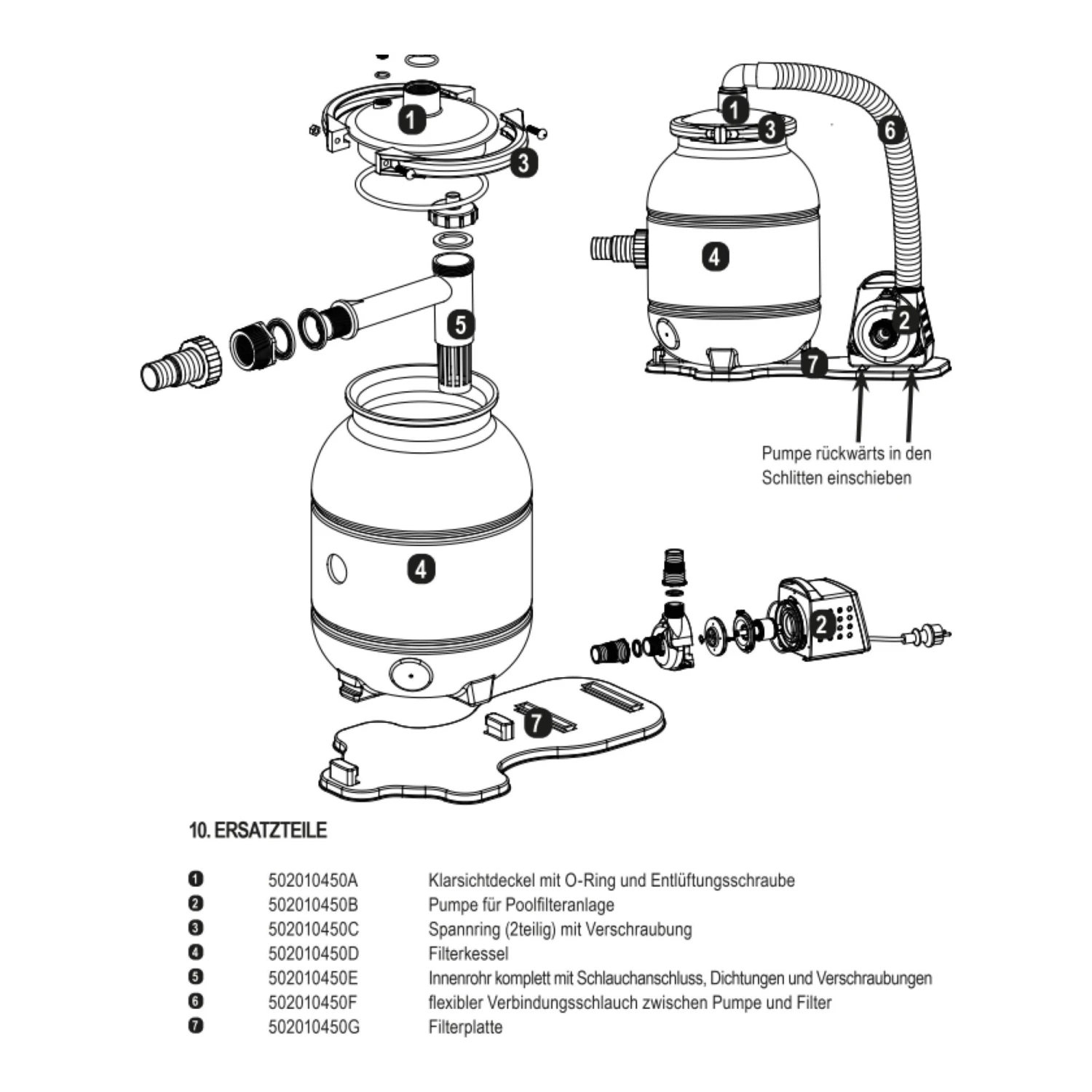 1
3
5
4
7
1
3
6
4
2
7
Pumpe rückwärts in den Schlitten einschieben
2

10. ERSATZTEILE

| | | |
|---|---|---|
| 1 | 502010450A | Klarsichtdeckel mit O-Ring und Entlüftungsschraube |
| 2 | 502010450B | Pumpe für Poolfilteranlage |
| 3 | 502010450C | Spannring (2teilig) mit Verschraubung |
| 4 | 502010450D | Filterkessel |
| 5 | 502010450E | Innenrohr komplett mit Schlauchanschluss, Dichtungen und Verschraubungen |
| 6 | 502010450F | flexibler Verbindungsschlauch zwischen Pumpe und Filter |
| 7 | 502010450G | Filterplatte |